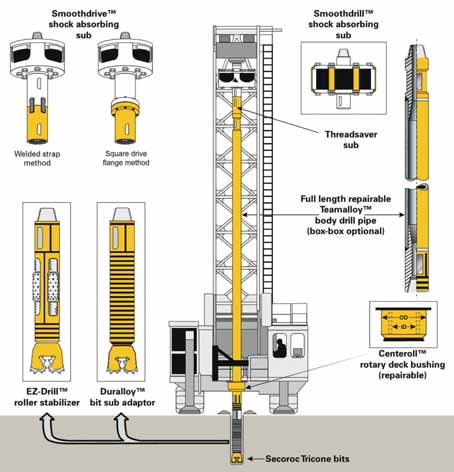 Smoothdrive™ shock absorbing sub

Welded strap method

Square drive flange method

Smoothdrill™ shock absorbing sub

Threadsaver sub

Full length repairable Teamalloy™ body drill pipe (box-box optional)

OD

ID

Centeroll™ rotary deck bushing (repairable)

EZ-Drill™ roller stabilizer

Duralloy™ bit sub adaptor

Secoroc Tricone bits